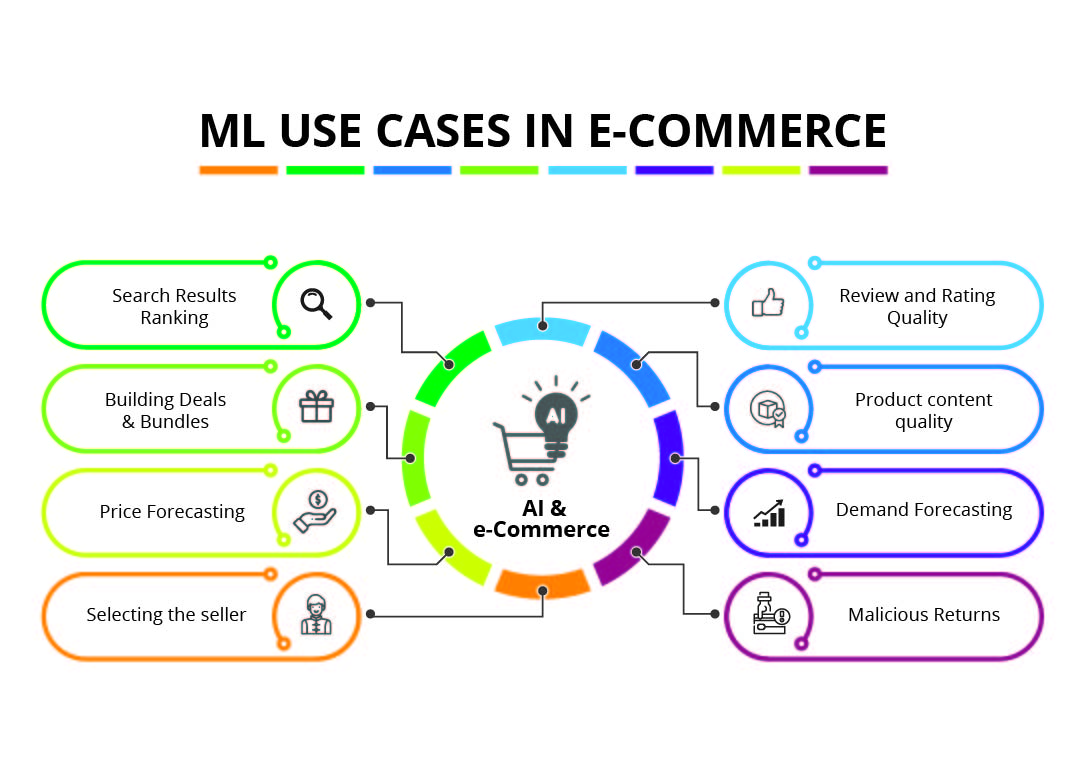 ML USE CASES IN E-COMMERCE

Search Results Ranking

Building Deals & Bundles

Price Forecasting

Selecting the seller

AI

AI & e-Commerce

Review and Rating Quality

Product content quality

Demand Forecasting

Malicious Returns